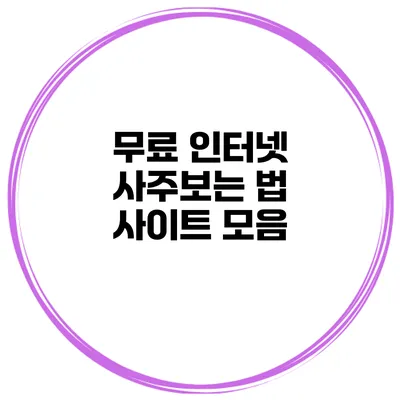 무료 인터넷
사주보는 법
사이트 모음